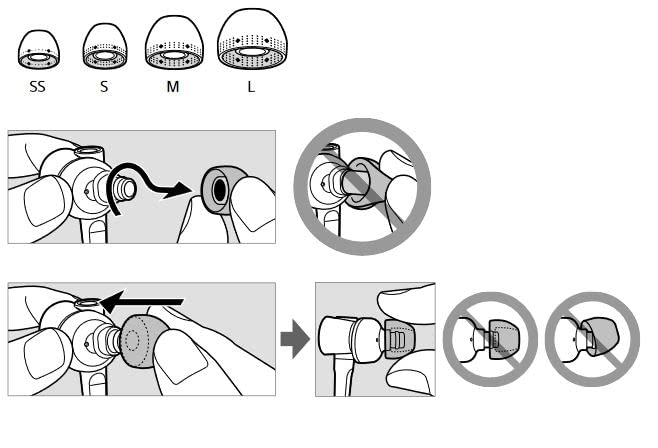 SS S M L